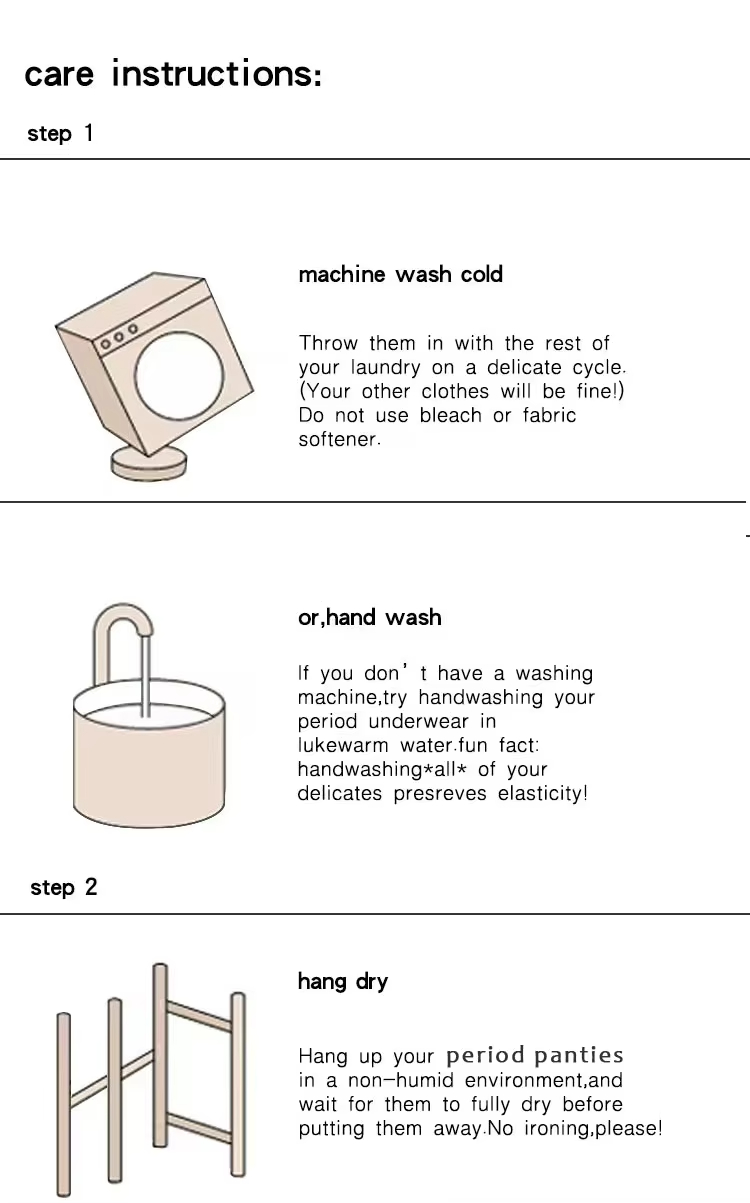 care instructions:

step 1

machine wash cold

Throw them in with the rest of your laundry on a delicate cycle. (Your other clothes will be fine!) Do not use bleach or fabric softener.

or,hand wash

If you don’t have a washing machine,try handwashing your period underwear in lukewarm water.fun fact: handwashing*all* of your delicates presreves elasticity!

step 2

hang dry

Hang up your period panties in a non-humid environment,and wait for them to fully dry before putting them away.No ironing,please!